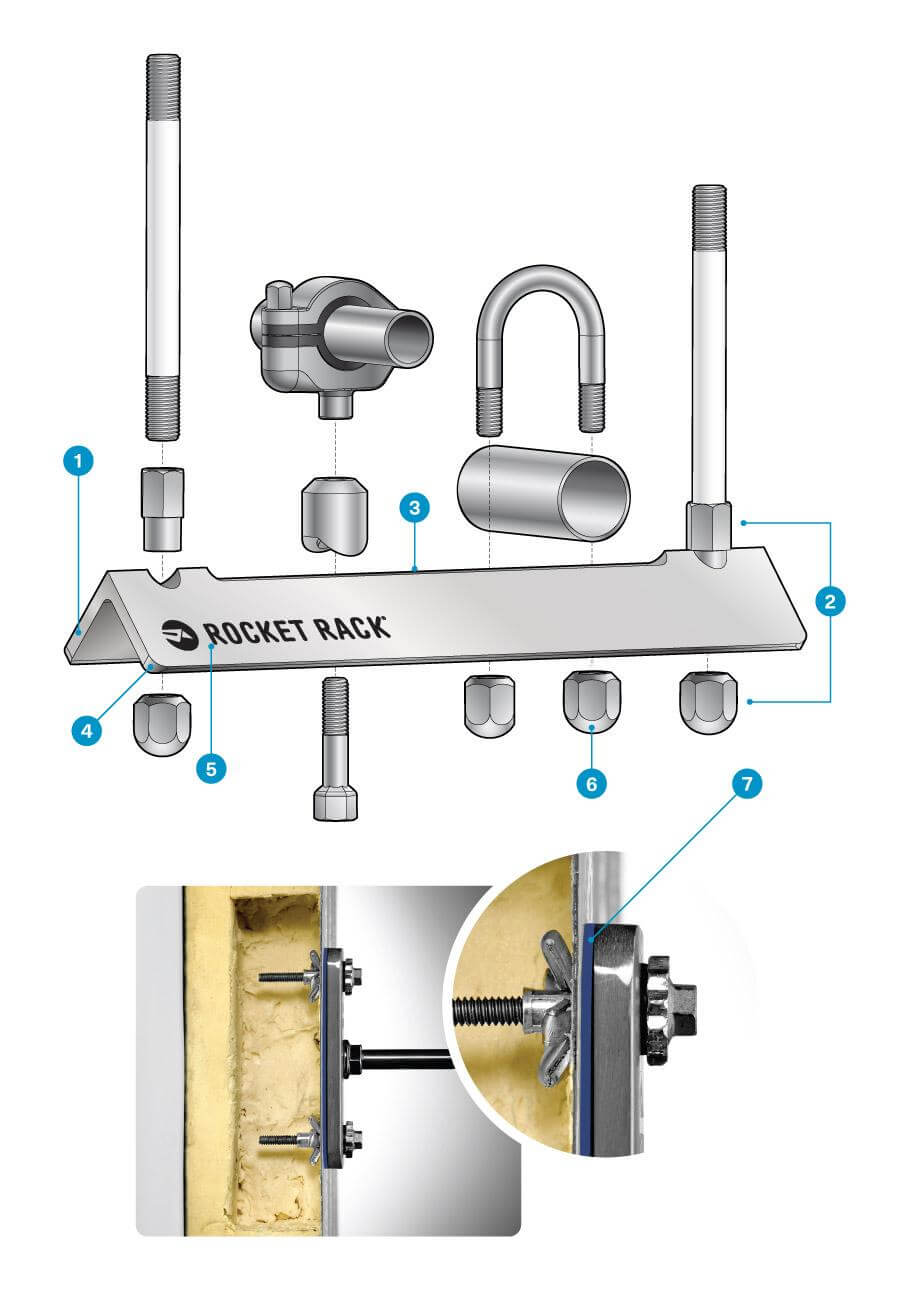 1

3

2

ROCKET RACK

4

5

6

7